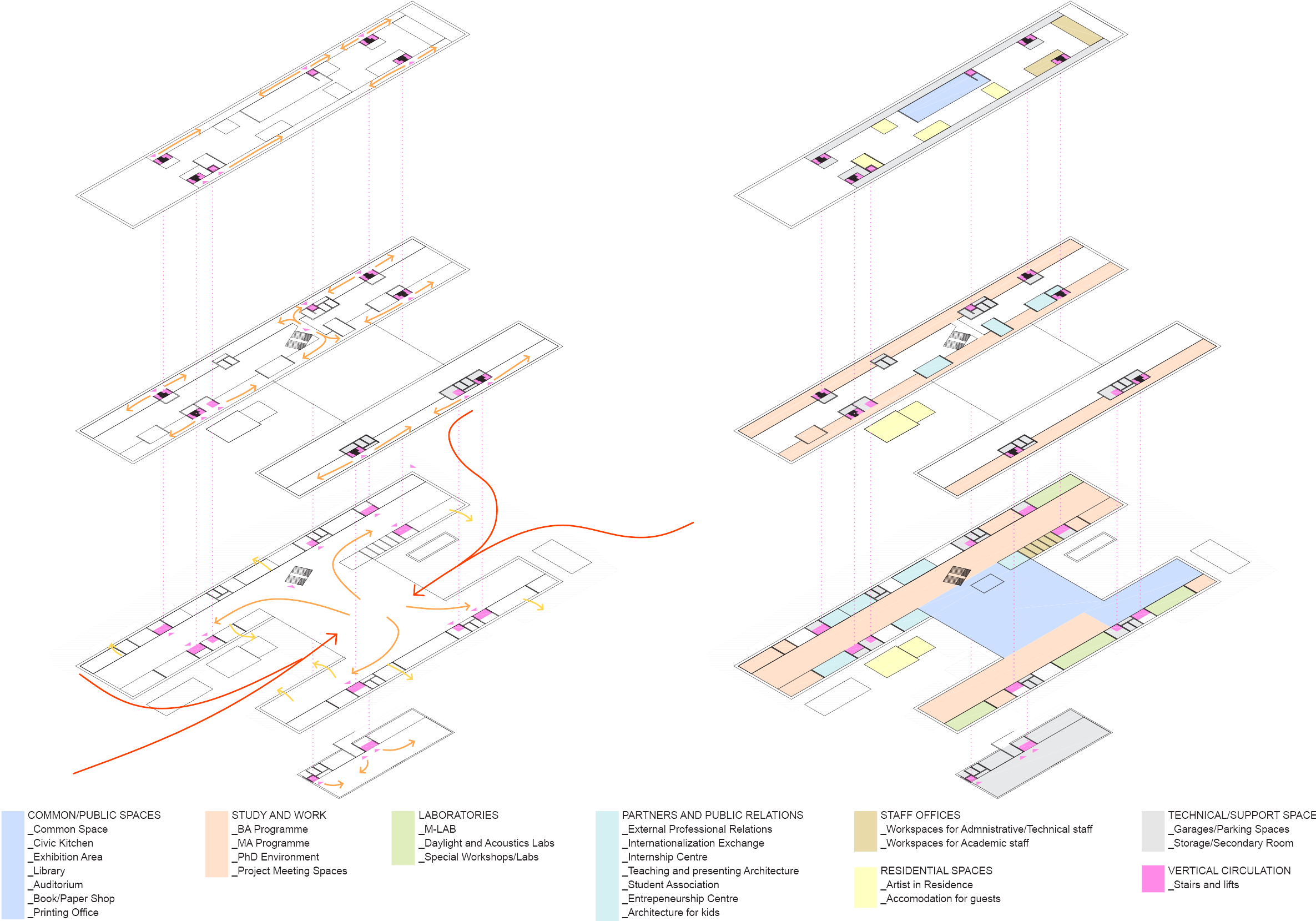 COMMON/PUBLIC SPACES
_Common Space
_Civic Kitchen
_Exhibition Area
_Library
_Auditorium
_Book/Paper Shop
_Printing Office

STUDY AND WORK
_BA Programme
_MA Programme
_PhD Environment
_Project Meeting Spaces

LABORATORIES
_M-LAB
_Daylight and Acoustics Labs
_Special Workshops/Labs

PARTNERS AND PUBLIC RELATIONS
_External Professional Relations
_Internationalization Exchange
_Internship Centre
_Teaching and presenting Architecture
_Student Association
_Entrepeneurship Centre
_Architecture for kids

STAFF OFFICES
_Workspaces for Admnistrative/Technical staff
_Workspaces for Academic staff

RESIDENTIAL SPACES
_Artist in Residence
_Accomodation for guests

TECHNICAL/SUPPORT SPACE
_Garages/Parking Spaces
_Storage/Secondary Room

VERTICAL CIRCULATION
_Stairs and lifts